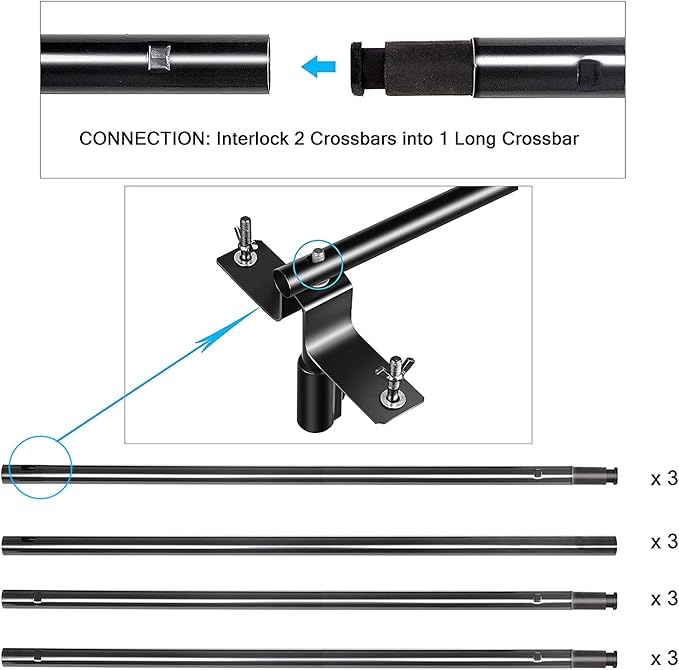 CONNECTION: Interlock 2 Crossbars into 1 Long Crossbar

x 3

x 3

x 3

x 3