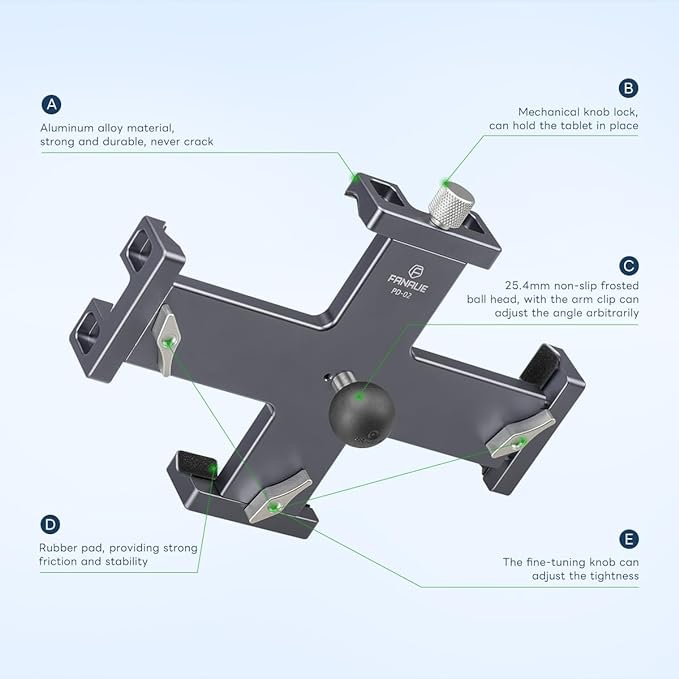 A
Aluminum alloy material, strong and durable, never crack

B
Mechanical knob lock, can hold the tablet in place

FANAUE
PD-02

C
25.4mm non-slip frosted ball head, with the arm clip can adjust the angle arbitrarily

D
Rubber pad, providing strong friction and stability

E
The fine-tuning knob can adjust the tightness