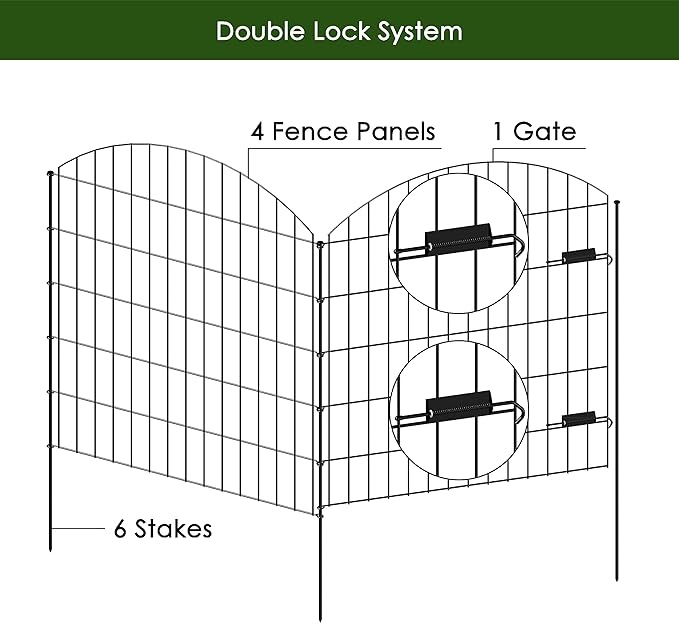 Double Lock System

4 Fence Panels

1 Gate

6 Stakes