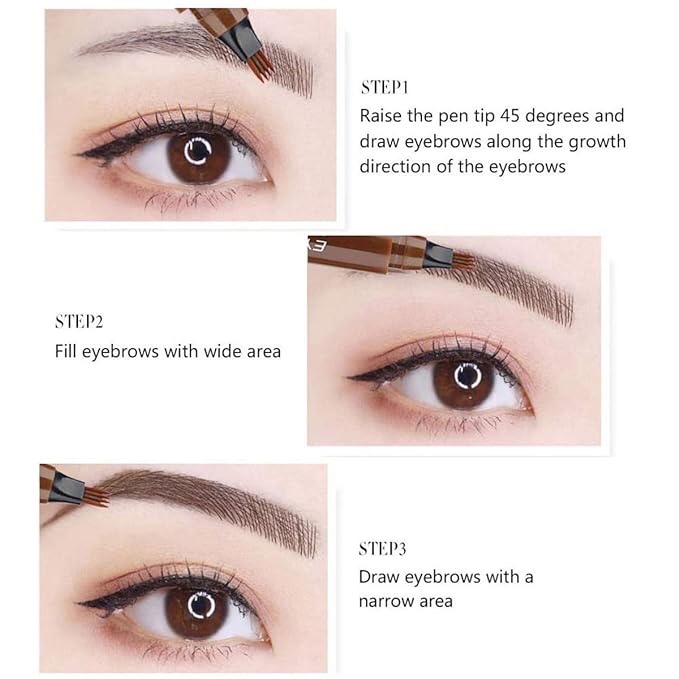 STEP1
Raise the pen tip 45 degrees and draw eyebrows along the growth direction of the eyebrows

STEP2
Fill eyebrows with wide area

STEP3
Draw eyebrows with a narrow area