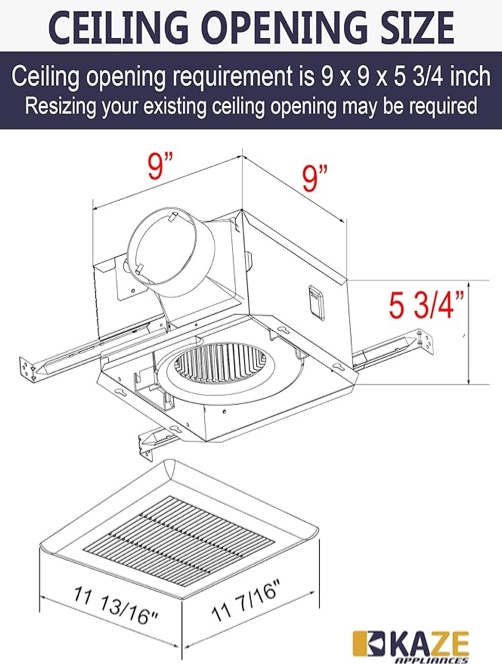 CEILING OPENING SIZE

Ceiling opening requirement is 9 x 9 x 5 3/4 inch
Resizing your existing ceiling opening may be required

9”

9”

5 3/4”

11 13/16"

11 7/16"

KAZE
APPLIANCES