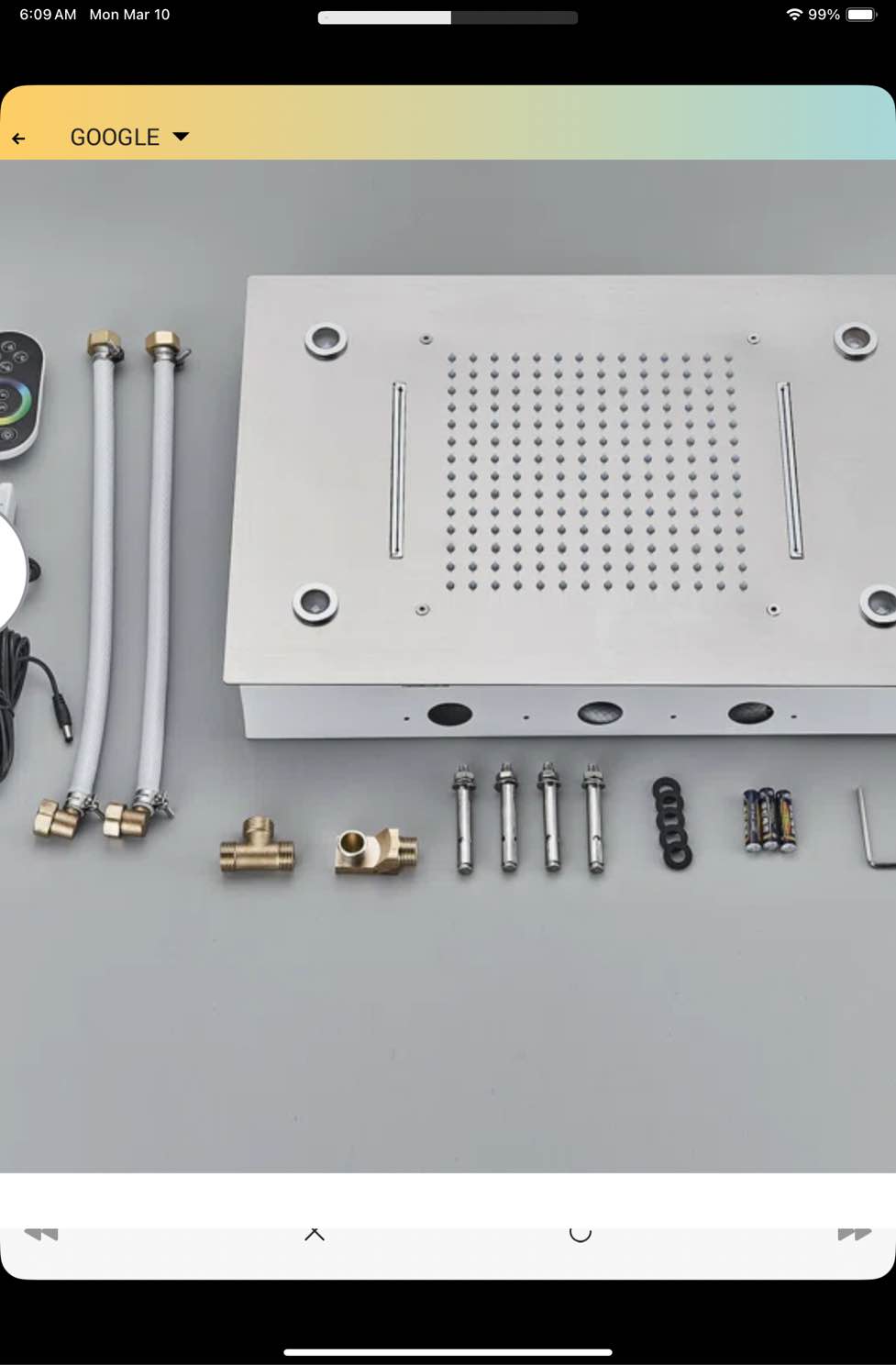 6:09 AM Mon Mar 10

99%

GOOGLE