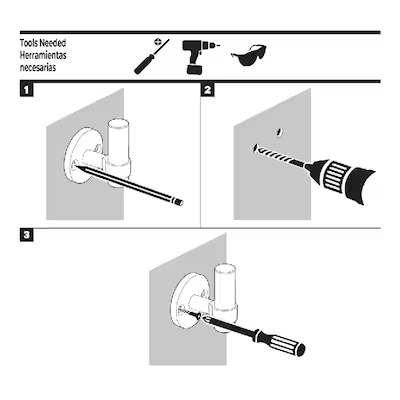 Tools Needed
Herramientas necesarias

1

2

3