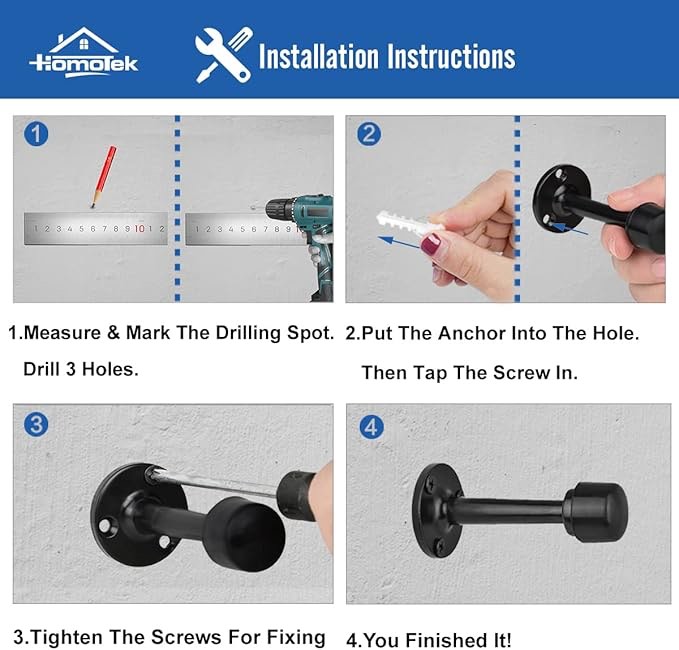 HomoTek

Installation Instructions

1

1 2 3 4 5 6 7 8 9 10 1 2

1 2 3 4 5 6 7 8 9

2

1.Measure & Mark The Drilling Spot. Drill 3 Holes.

2.Put The Anchor Into The Hole. Then Tap The Screw In.

3

4

3.Tighten The Screws For Fixing

4.You Finished It!