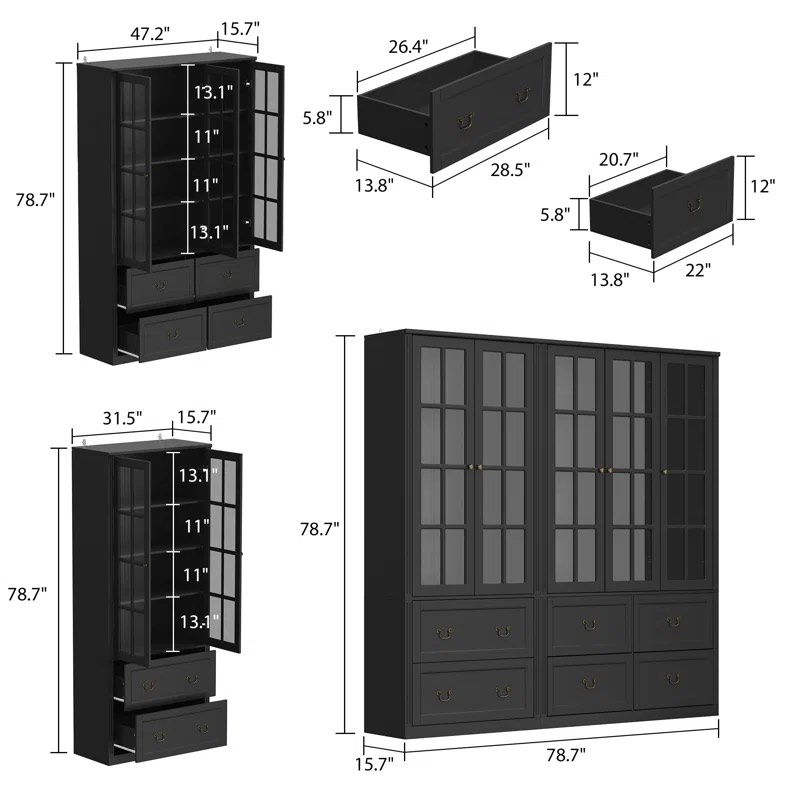 47.2"
15.7"
13.1"
11"
11"
13.1"
78.7"

26.4"
12"
5.8"
13.8"
28.5"

20.7"
12"
5.8"
13.8"
22"

31.5"
15.7"
13.1"
11"
11"
13.1"
78.7"

78.7"
15.7"
78.7"