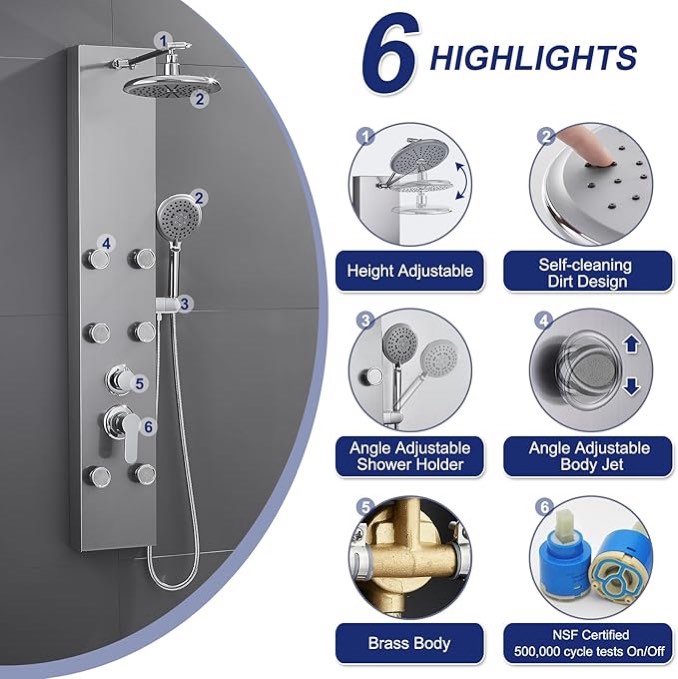 1
2
2
4
3
5
6

6 HIGHLIGHTS

1
Height Adjustable

2
Self-cleaning Dirt Design

3
Angle Adjustable Shower Holder

4
Angle Adjustable Body Jet

5
Brass Body

6
NSF Certified
500,000 cycle tests On/Off