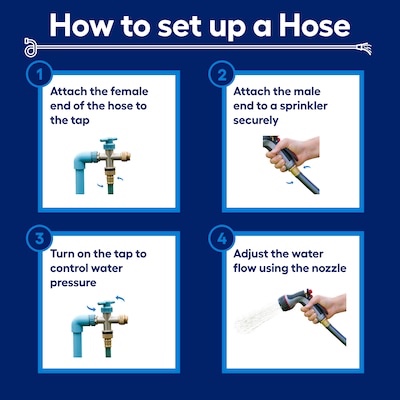 How to set up a Hose

1
Attach the female end of the hose to the tap

2
Attach the male end to a sprinkler securely

3
Turn on the tap to control water pressure

4
Adjust the water flow using the nozzle