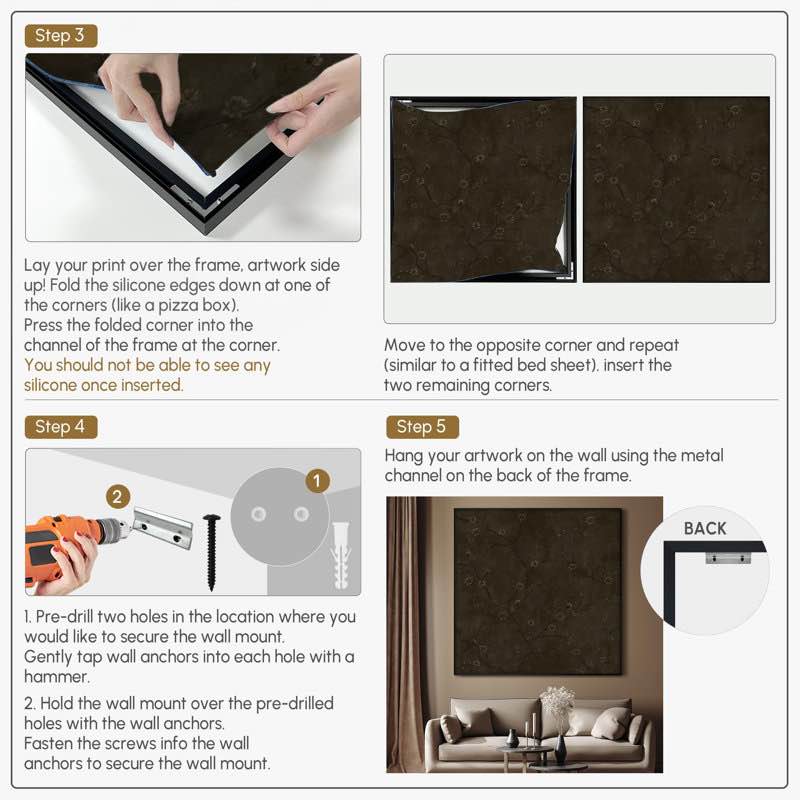 Step 3

Lay your print over the frame, artwork side up! Fold the silicone edges down at one of the corners (like a pizza box).
Press the folded corner into the channel of the frame at the corner.
You should not be able to see any silicone once inserted.

Move to the opposite corner and repeat (similar to a fitted bed sheet). insert the two remaining corners.

Step 4

2

1

1. Pre-drill two holes in the location where you would like to secure the wall mount.
Gently tap wall anchors into each hole with a hammer.

2. Hold the wall mount over the pre-drilled holes with the wall anchors.
Fasten the screws info the wall anchors to secure the wall mount.

Step 5

Hang your artwork on the wall using the metal channel on the back of the frame.

BACK