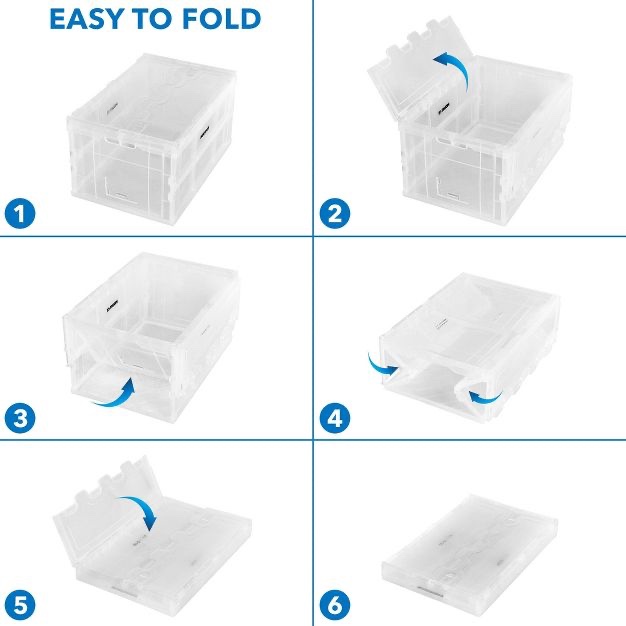 EASY TO FOLD

1

2

3

4

5

6