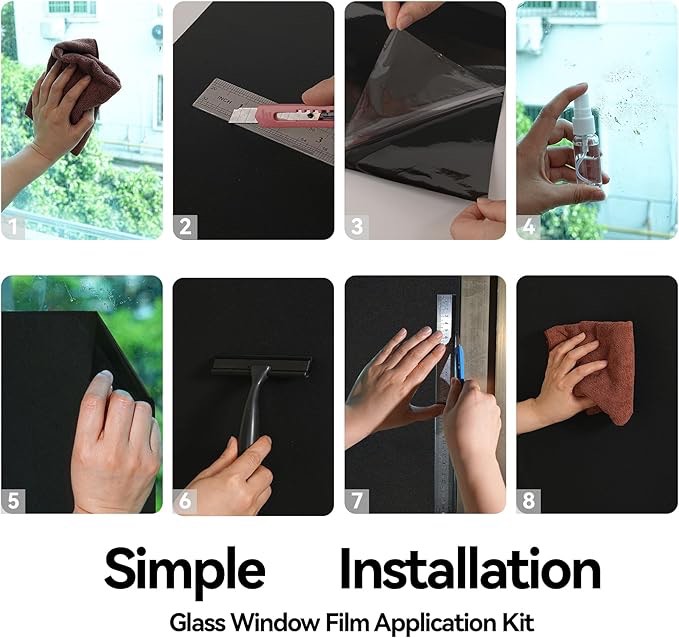 1

2

3

4

5

6

7

8

Simple Installation

Glass Window Film Application Kit