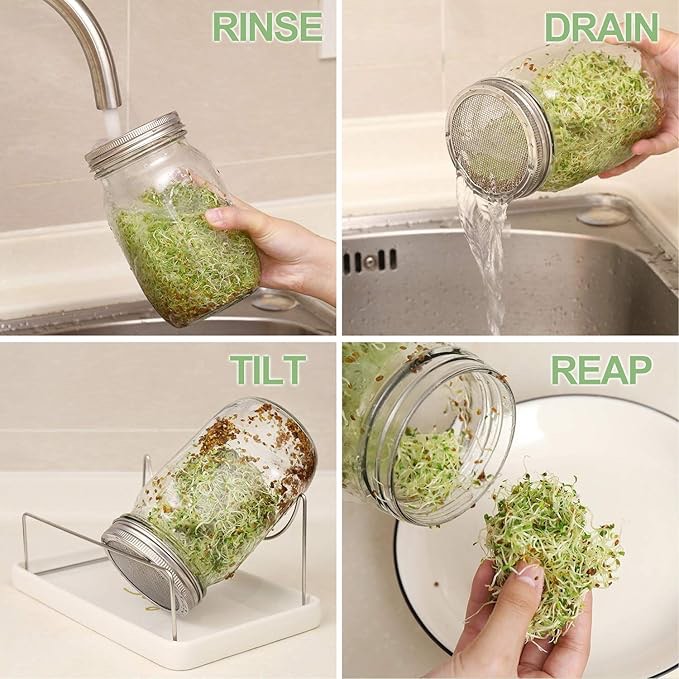 RINSE

DRAIN

TILT

REAP