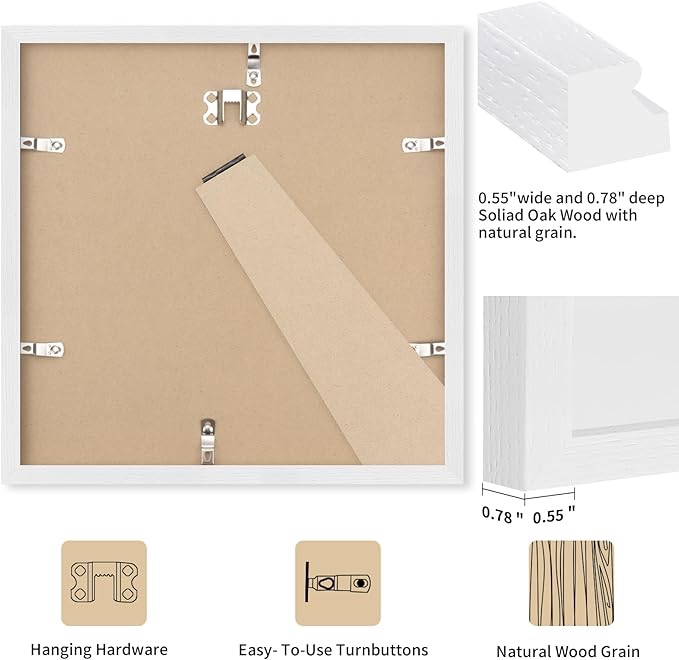 0.55"wide and 0.78" deep Soliad Oak Wood with natural grain.

0.78 " 0.55 "

Hanging Hardware

Easy- To-Use Turnbuttons

Natural Wood Grain