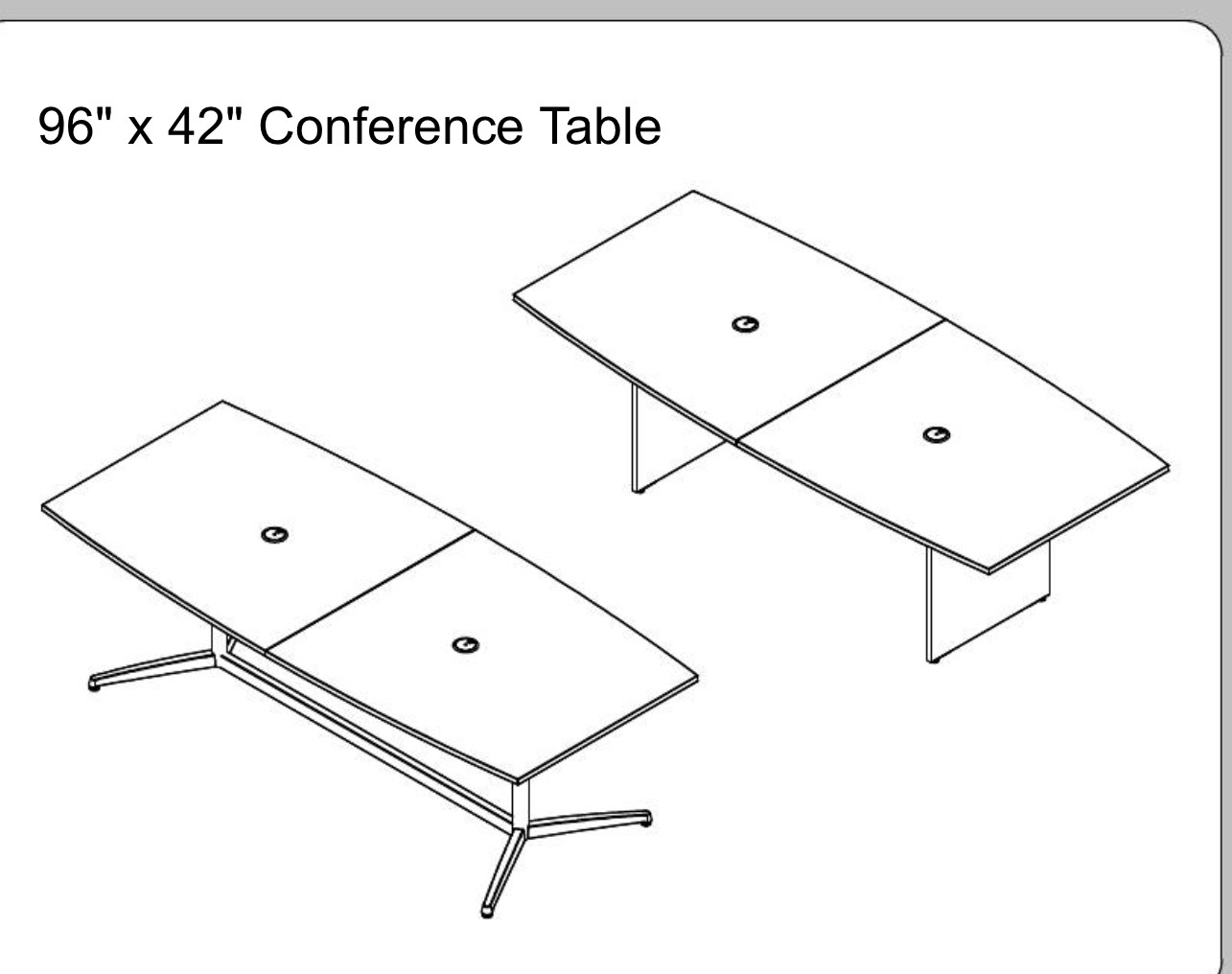 96" x 42" Conference Table