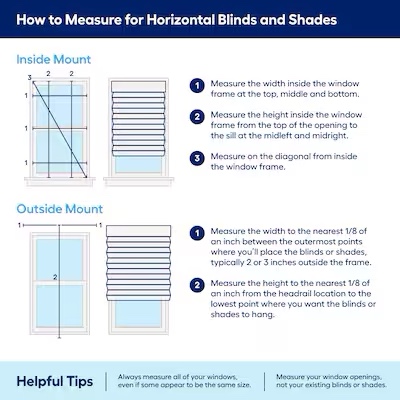 How to Measure for Horizontal Blinds and Shades

Inside Mount

3 2 2
1
1
1

1 Measure the width inside the window frame at the top, middle and bottom.

2 Measure the height inside the window frame from the top of the opening to the sill at the midleft and midright.

3 Measure on the diagonal from inside the window frame.

Outside Mount

1 1
2

1 Measure the width to the nearest 1/8 of an inch between the outermost points where you'll place the blinds or shades, typically 2 or 3 inches outside the frame.

2 Measure the height to the nearest 1/8 of an inch from the headrail location to the lowest point where you want the blinds or shades to hang.

Helpful Tips

Always measure all of your windows, even if some appear to be the same size.

Measure your window openings, not your existing blinds or shades.