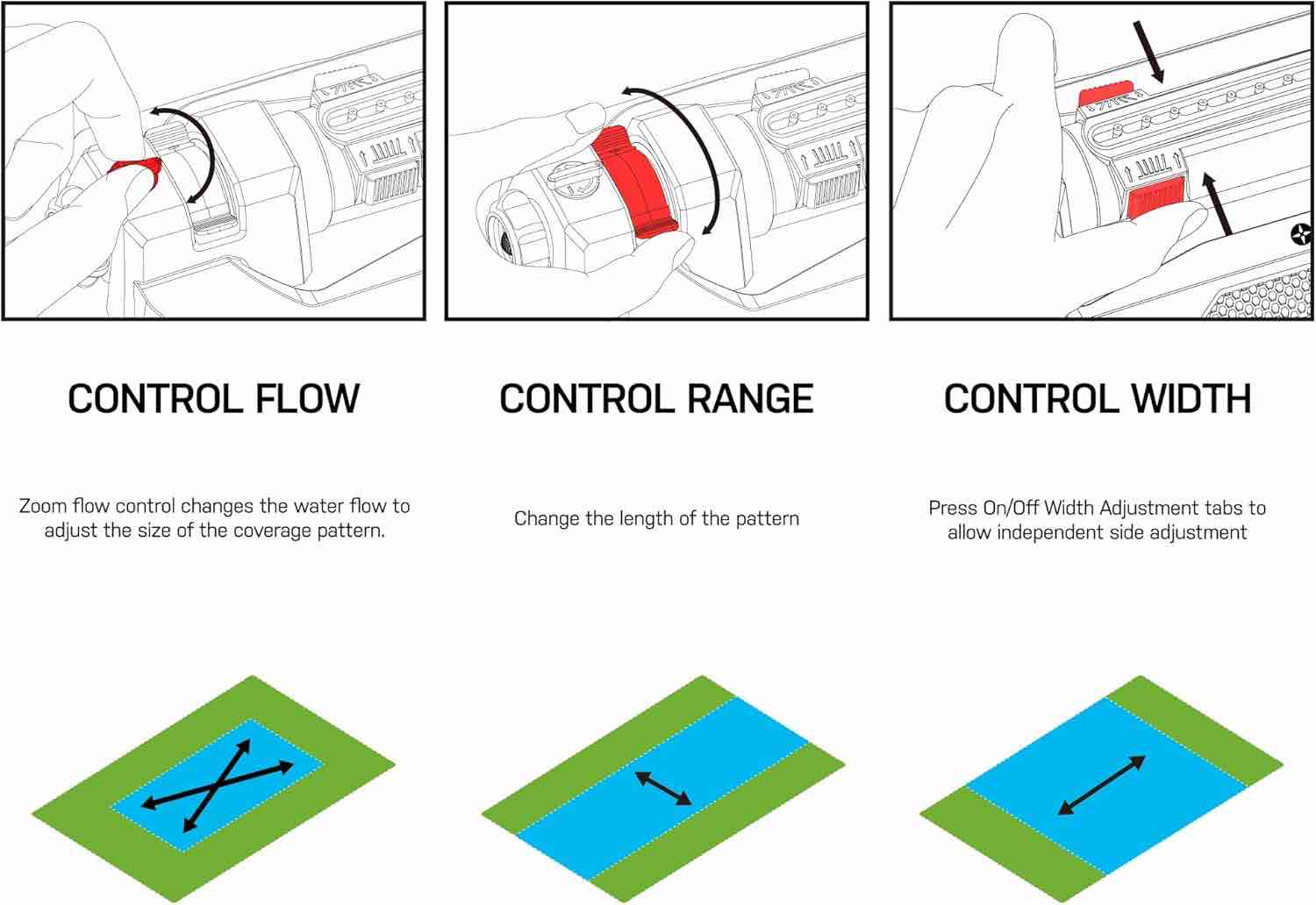 CONTROL FLOW

Zoom flow control changes the water flow to adjust the size of the coverage pattern.

CONTROL RANGE

Change the length of the pattern

CONTROL WIDTH

Press On/Off Width Adjustment tabs to allow independent side adjustment