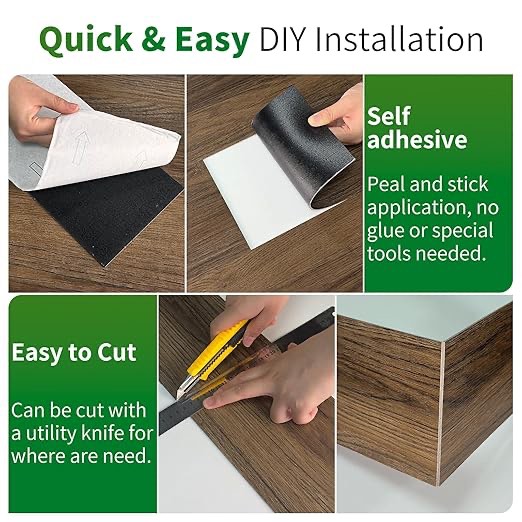 Quick & Easy DIY Installation

Self adhesive

Peal and stick application, no glue or special tools needed.

Easy to Cut

Can be cut with a utility knife for where are need.