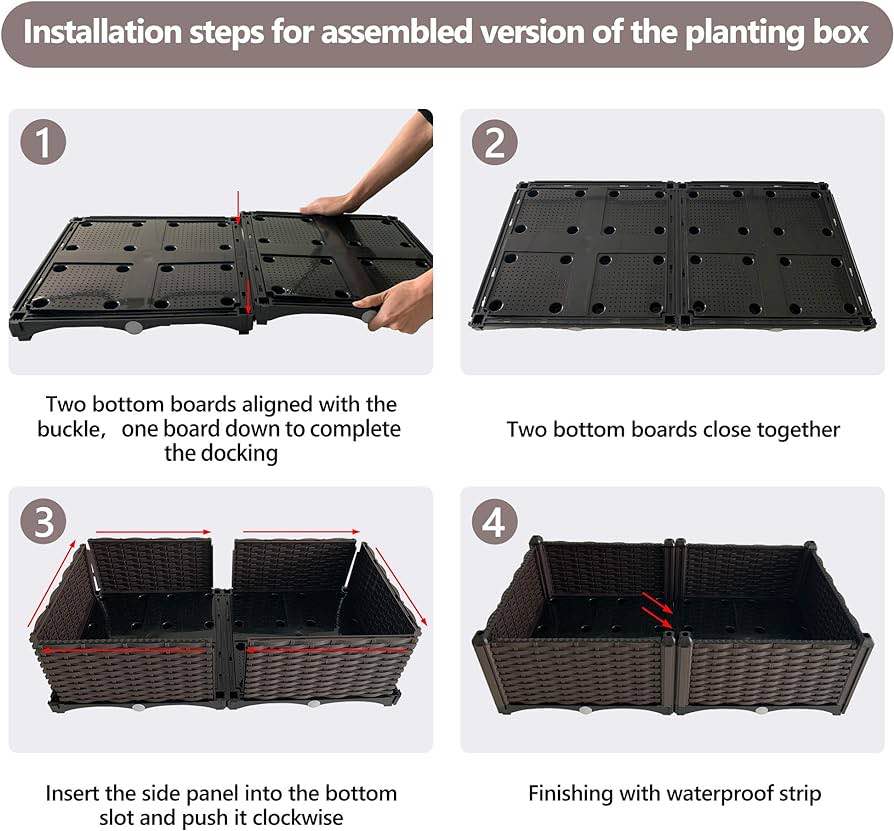 Installation steps for assembled version of the planting box

1

Two bottom boards aligned with the buckle, one board down to complete the docking

2

Two bottom boards close together

3

Insert the side panel into the bottom slot and push it clockwise

4

Finishing with waterproof strip