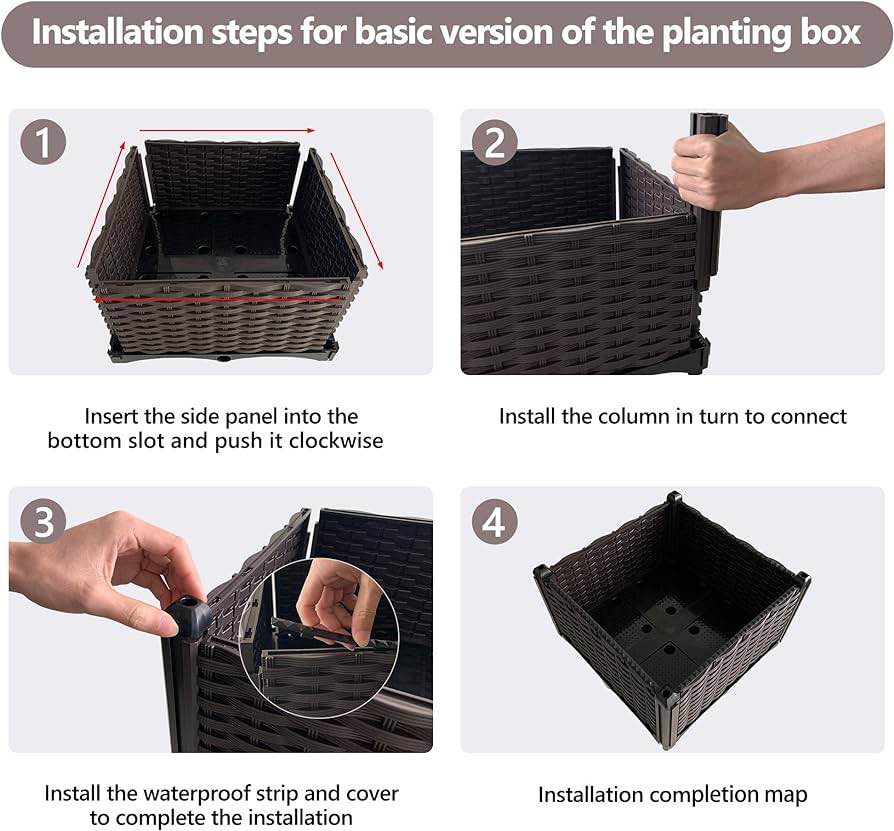 Installation steps for basic version of the planting box

1

Insert the side panel into the bottom slot and push it clockwise

2

Install the column in turn to connect

3

Install the waterproof strip and cover to complete the installation

4

Installation completion map