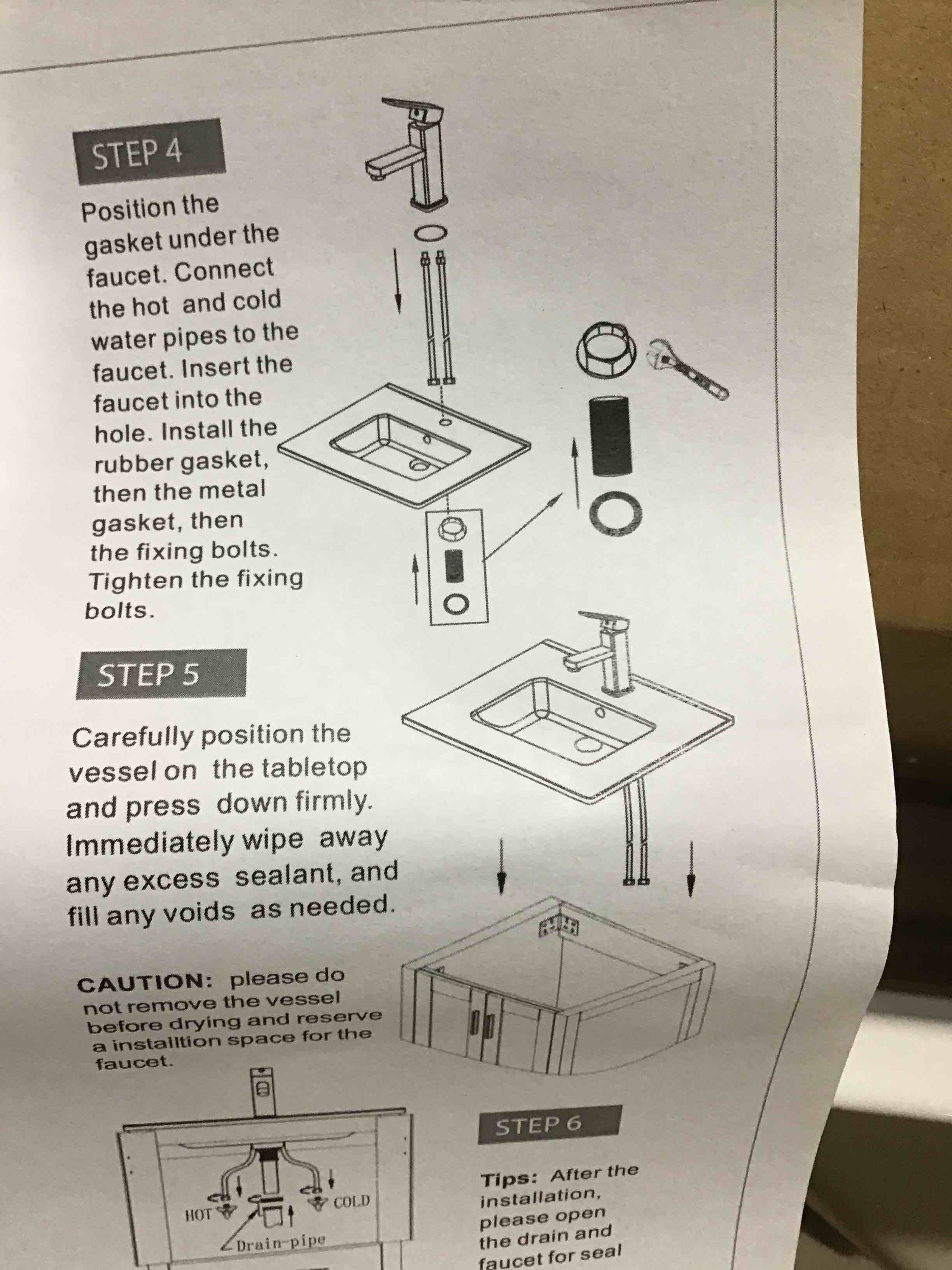 STEP 4

Position the gasket under the faucet. Connect the hot and cold water pipes to the faucet. Insert the faucet into the hole. Install the rubber gasket, then the metal gasket, then the fixing bolts. Tighten the fixing bolts.

STEP 5

Carefully position the vessel on the tabletop and press down firmly. Immediately wipe away any excess sealant, and fill any voids as needed.

CAUTION: please do not remove the vessel before drying and reserve a installtion space for the faucet.

HOT

COLD

Drain-pipe

STEP 6

Tips: After the installation, please open the drain and faucet for seal