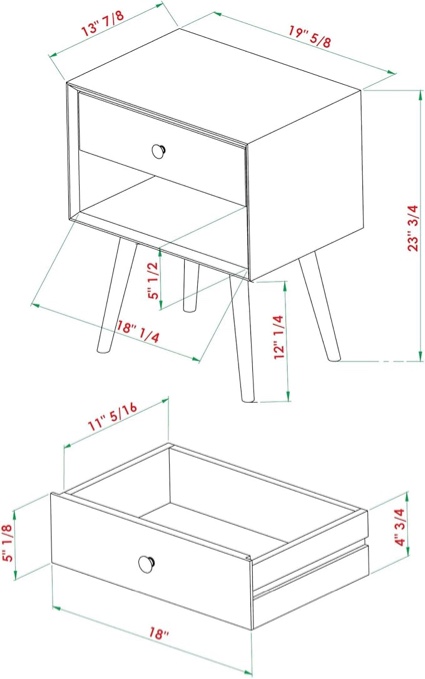 13" 7/8
19" 5/8
23" 3/4
5" 1/2
18" 1/4
12" 1/4
11" 5/16
5" 1/8
4" 3/4
18"