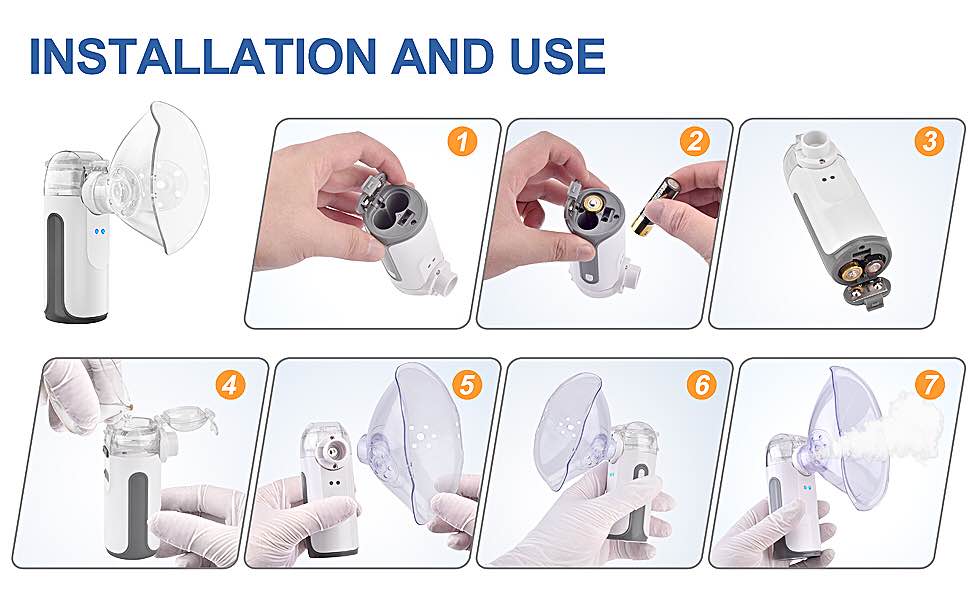 INSTALLATION AND USE

1

2

3

4

5

6

7