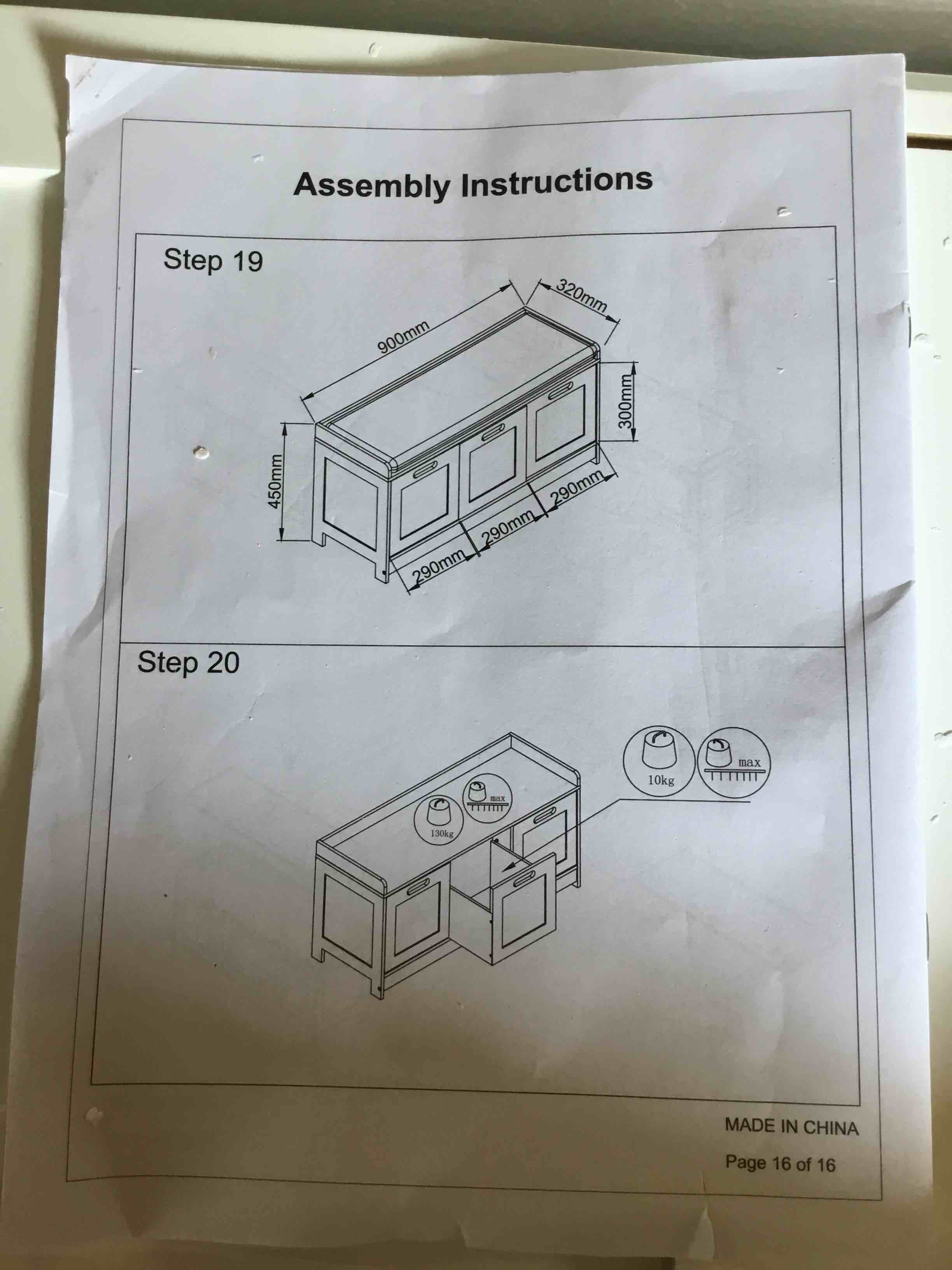 Assembly Instructions

Step 19

900mm
320mm
300mm
450mm
290mm
290mm
290mm

Step 20

130kg
max
10kg
max

MADE IN CHINA

Page 16 of 16