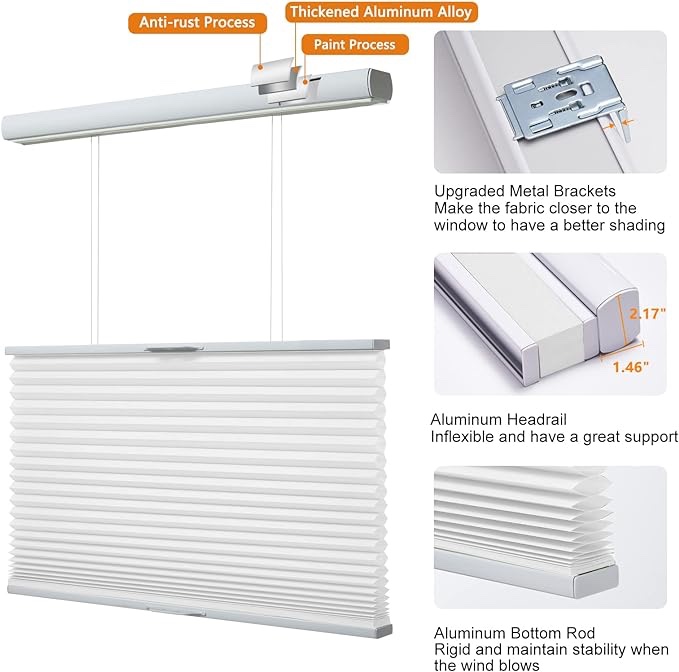 Anti-rust Process

Thickened Aluminum Alloy

Paint Process

Upgraded Metal Brackets
Make the fabric closer to the window to have a better shading

2.17"

1.46"

Aluminum Headrail
Inflexible and have a great support

Aluminum Bottom Rod
Rigid and maintain stability when the wind blows