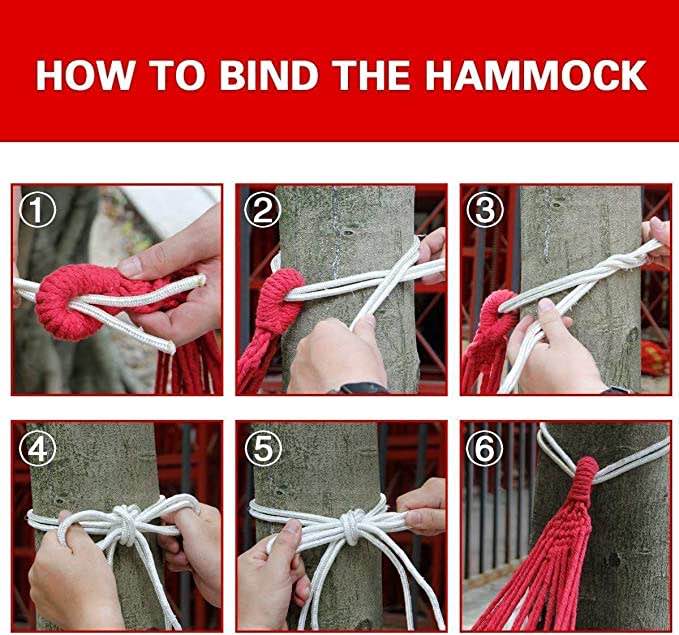 HOW TO BIND THE HAMMOCK

①

②

③

④

⑤

⑥