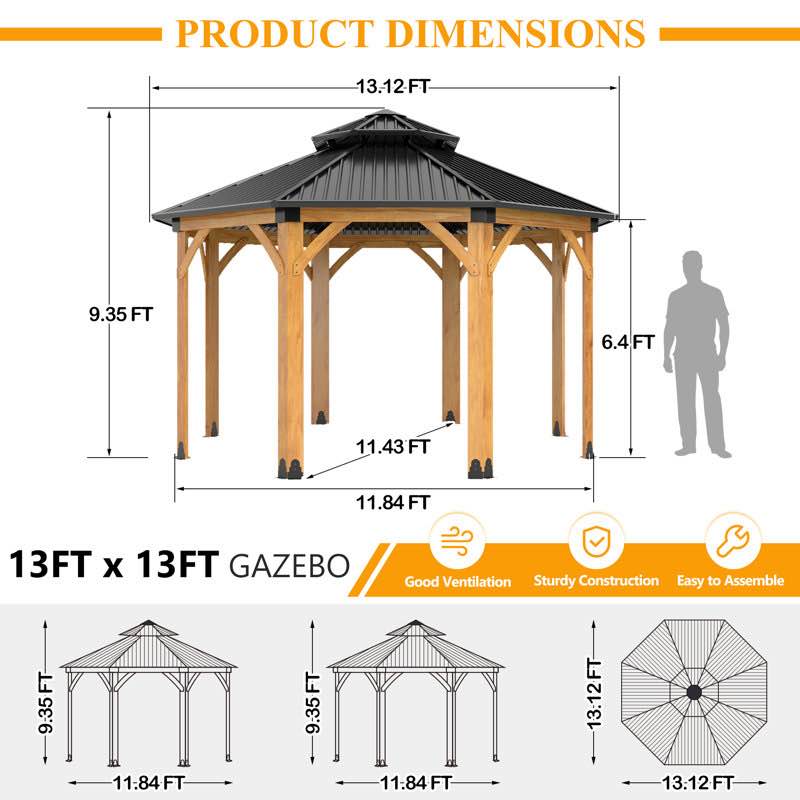 PRODUCT DIMENSIONS

13.12 FT

9.35 FT

6.4 FT

11.43 FT

11.84 FT

13FT x 13FT GAZEBO

Good Ventilation

Sturdy Construction

Easy to Assemble

9.35 FT

11.84 FT

9.35 FT

11.84 FT

13.12 FT

13.12 FT