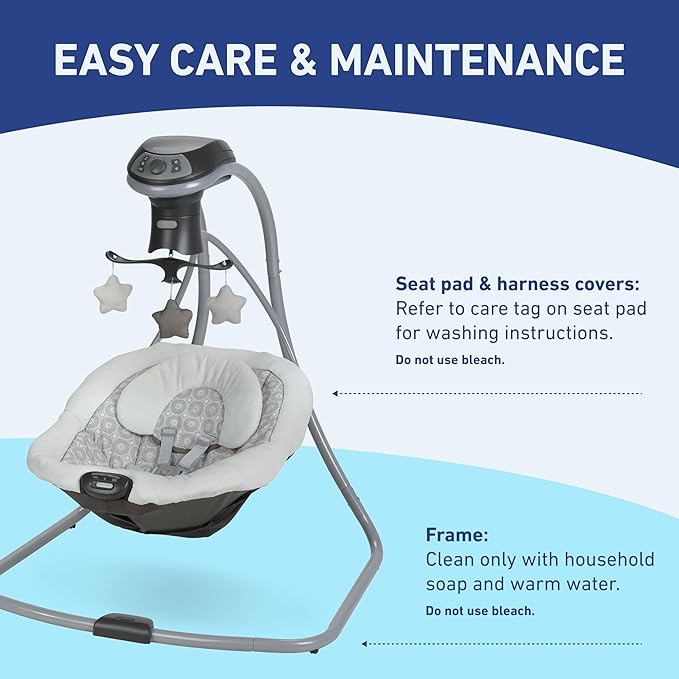 EASY CARE & MAINTENANCE

Seat pad & harness covers:
Refer to care tag on seat pad for washing instructions.
Do not use bleach.

Frame:
Clean only with household soap and warm water.
Do not use bleach.