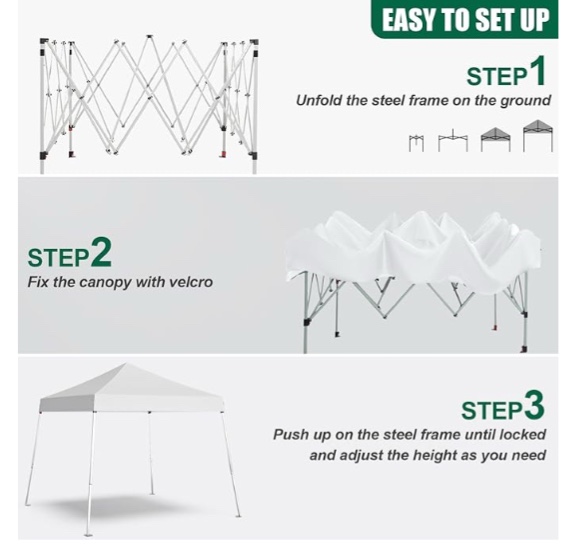 EASY TO SET UP

STEP1
Unfold the steel frame on the ground

STEP2
Fix the canopy with velcro

STEP3
Push up on the steel frame until locked and adjust the height as you need