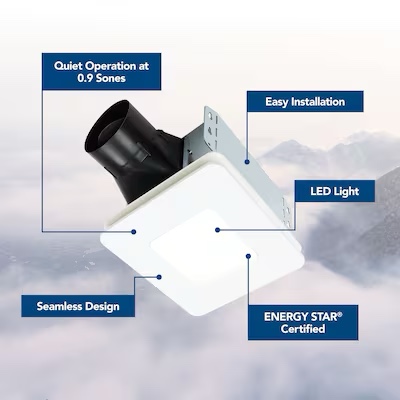 Quiet Operation at 0.9 Sones

Easy Installation

LED Light

Seamless Design

ENERGY STAR® Certified