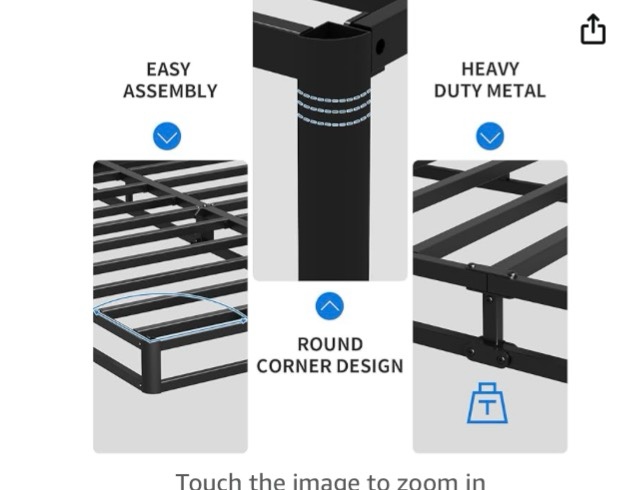 EASY ASSEMBLY

HEAVY DUTY METAL

ROUND CORNER DESIGN

T

Touch the image to zoom in