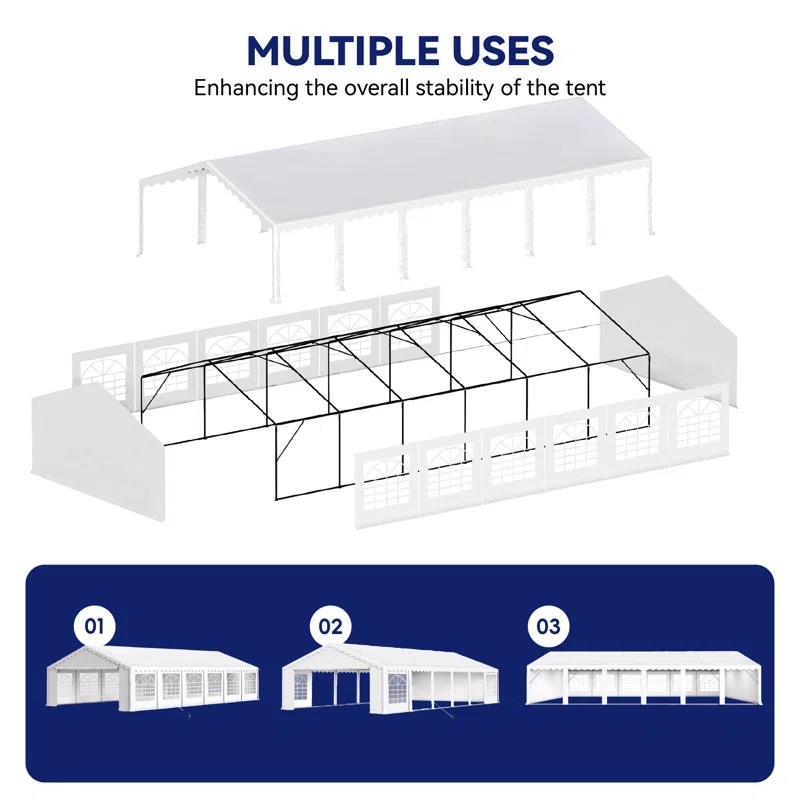 MULTIPLE USES
Enhancing the overall stability of the tent

01

02

03