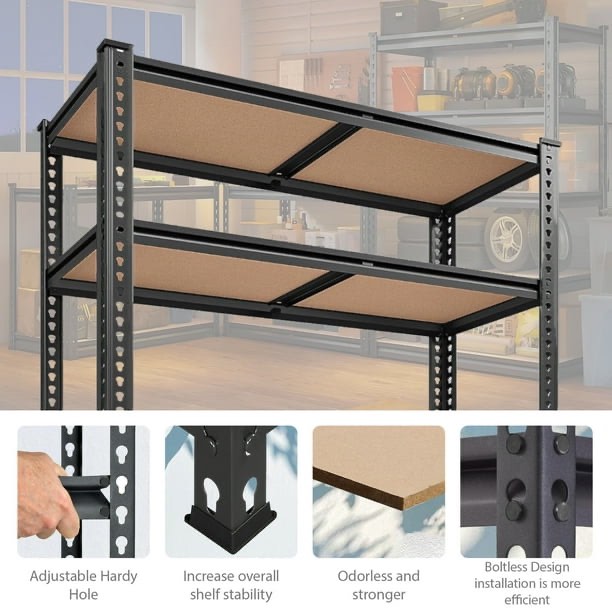 Adjustable Hardy Hole

Increase overall shelf stability

Odorless and stronger

Boltless Design installation is more efficient