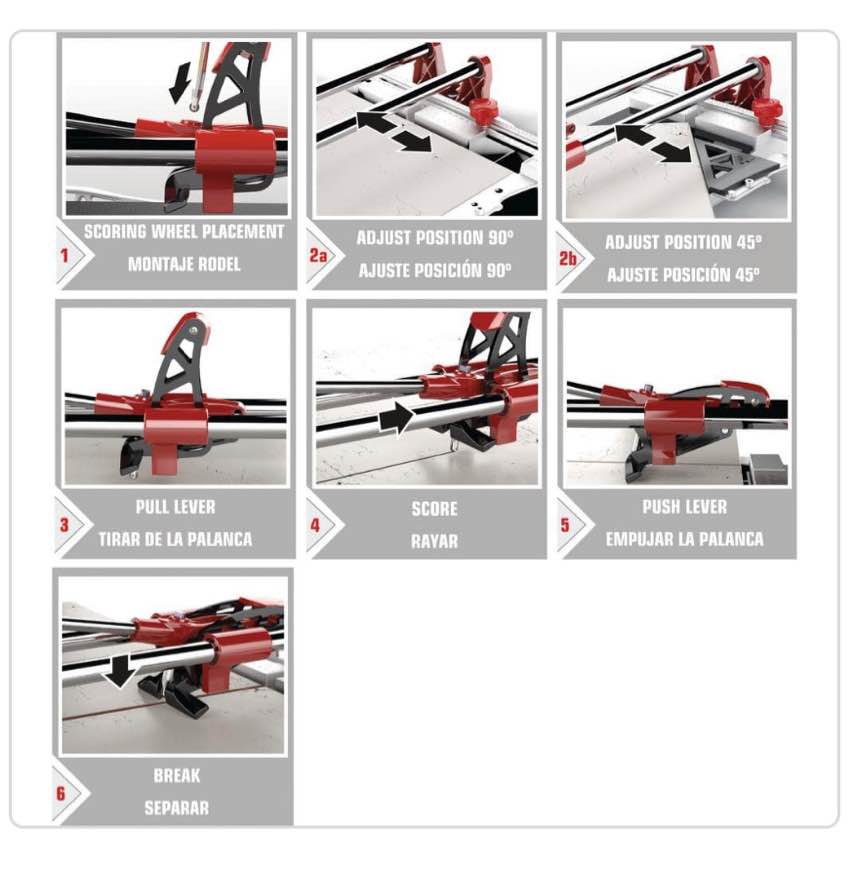 1
SCORING WHEEL PLACEMENT
MONTAJE RODEL

2a
ADJUST POSITION 90º
AJUSTE POSICIÓN 90º

2b
ADJUST POSITION 45º
AJUSTE POSICIÓN 45º

3
PULL LEVER
TIRAR DE LA PALANCA

4
SCORE
RAYAR

5
PUSH LEVER
EMPUJAR LA PALANCA

6
BREAK
SEPARAR