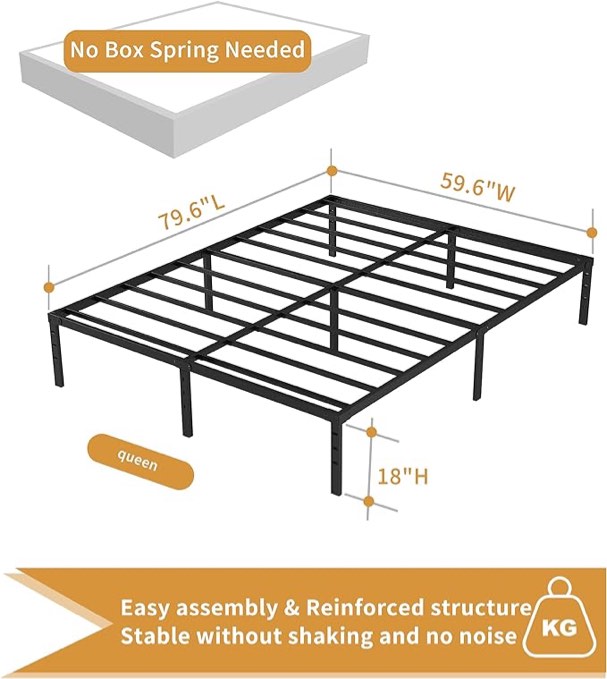 No Box Spring Needed

79.6"L

59.6"W

queen

18"H

Easy assembly & Reinforced structure
Stable without shaking and no noise

KG