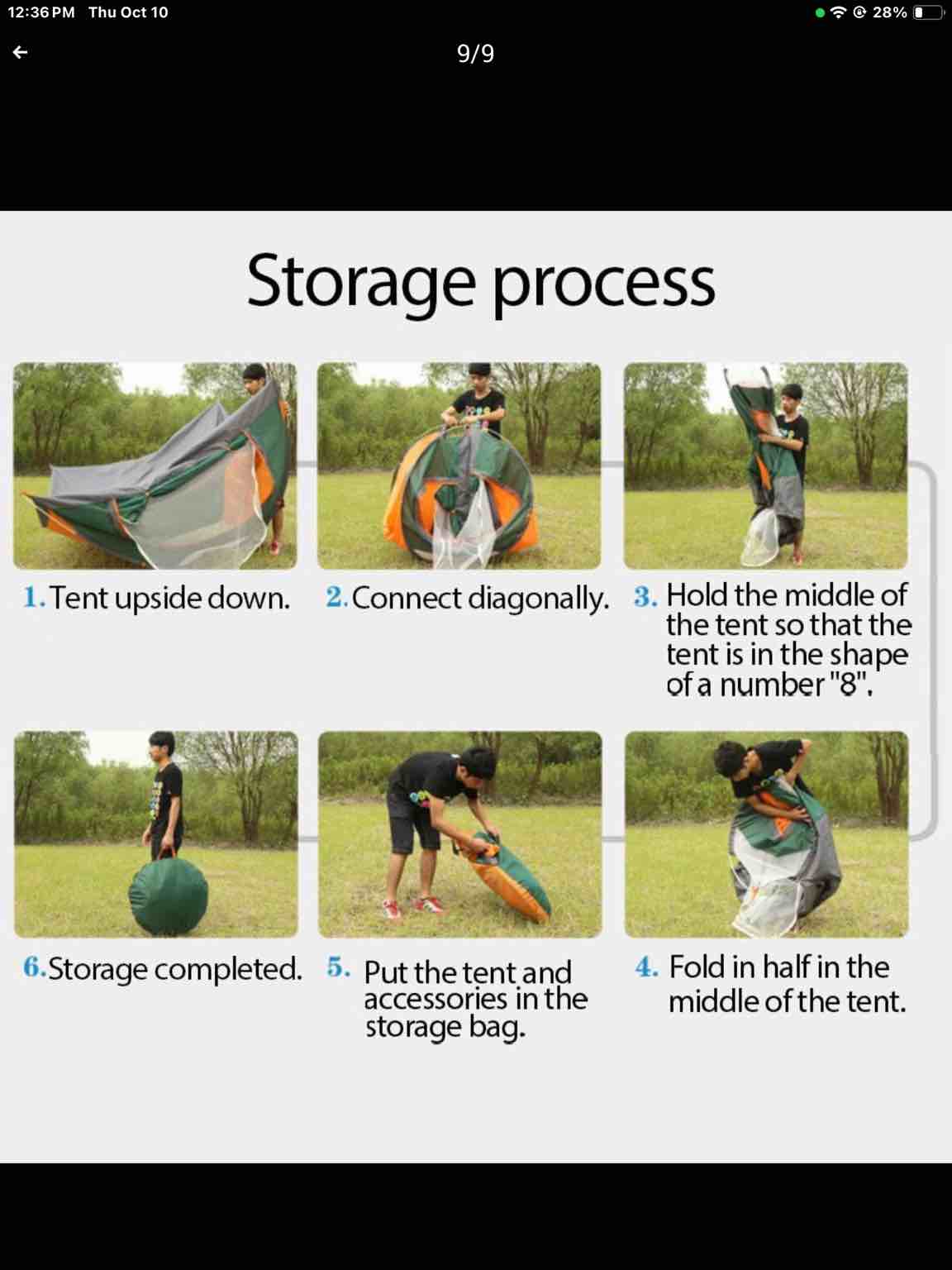 12:36 PM Thu Oct 10

28%

9/9

Storage process

1. Tent upside down.

2. Connect diagonally.

3. Hold the middle of the tent so that the tent is in the shape of a number "8".

6. Storage completed.

5. Put the tent and accessories in the storage bag.

4. Fold in half in the middle of the tent.