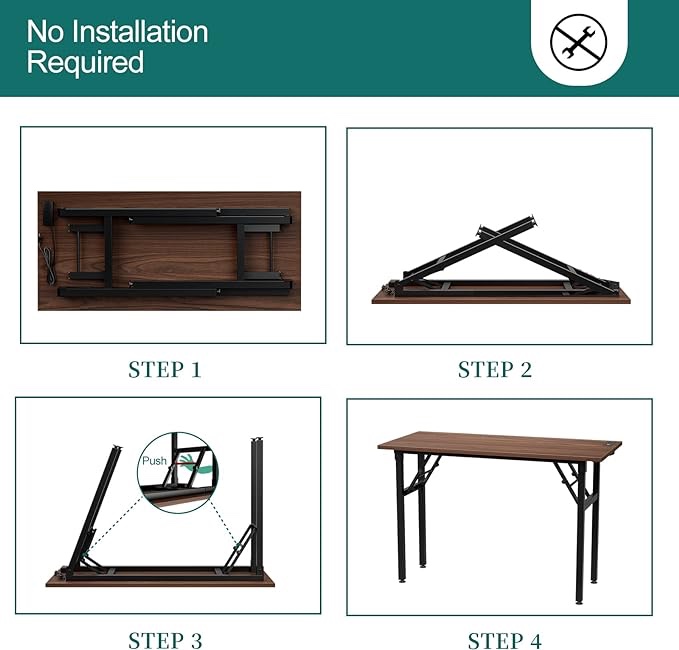 No Installation Required

STEP 1

STEP 2

Push

STEP 3

STEP 4