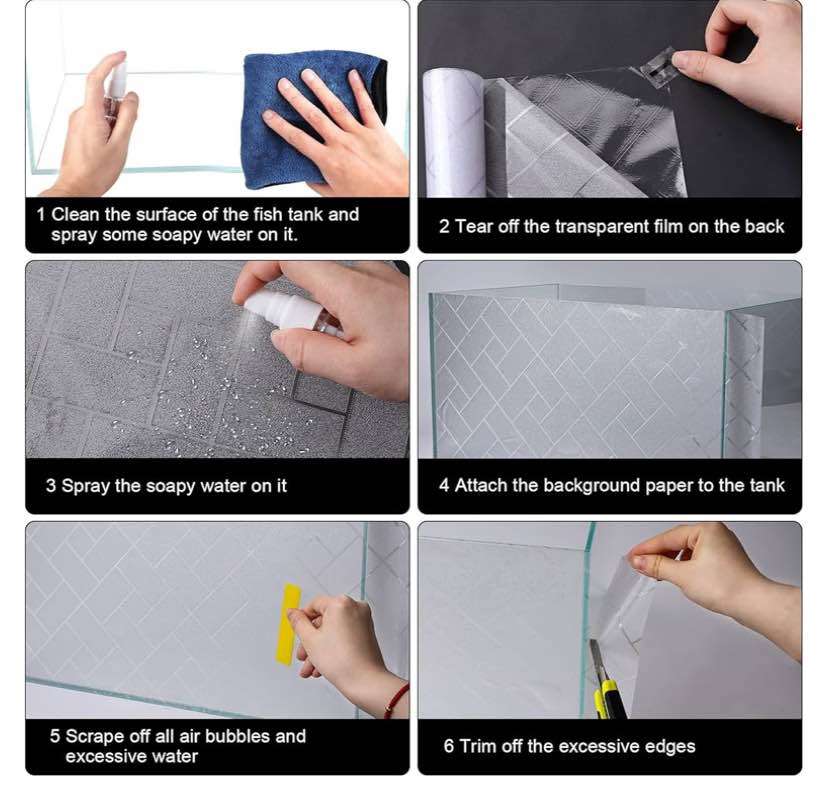 1 Clean the surface of the fish tank and spray some soapy water on it.

2 Tear off the transparent film on the back

3 Spray the soapy water on it

4 Attach the background paper to the tank

5 Scrape off all air bubbles and excessive water

6 Trim off the excessive edges