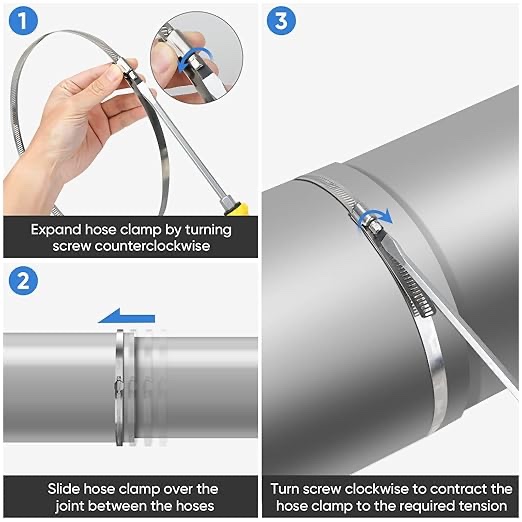 1

Expand hose clamp by turning screw counterclockwise

2

Slide hose clamp over the joint between the hoses

3

Turn screw clockwise to contract the hose clamp to the required tension