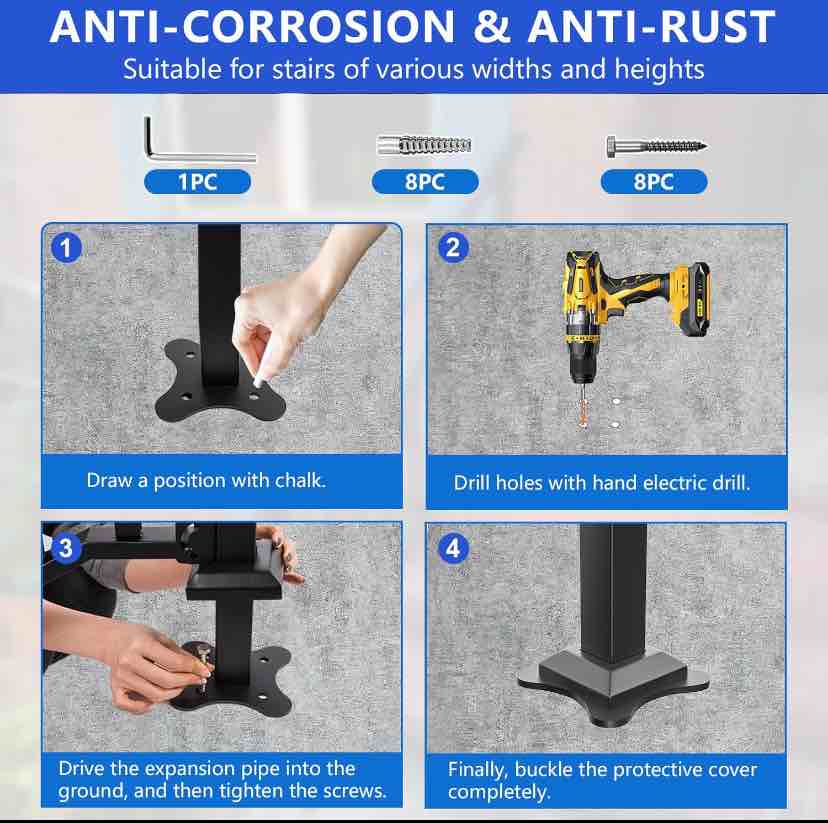 ANTI-CORROSION & ANTI-RUST
Suitable for stairs of various widths and heights

1PC

8PC

8PC

1

Draw a position with chalk.

2

Drill holes with hand electric drill.

3

Drive the expansion pipe into the ground, and then tighten the screws.

4

Finally, buckle the protective cover completely.