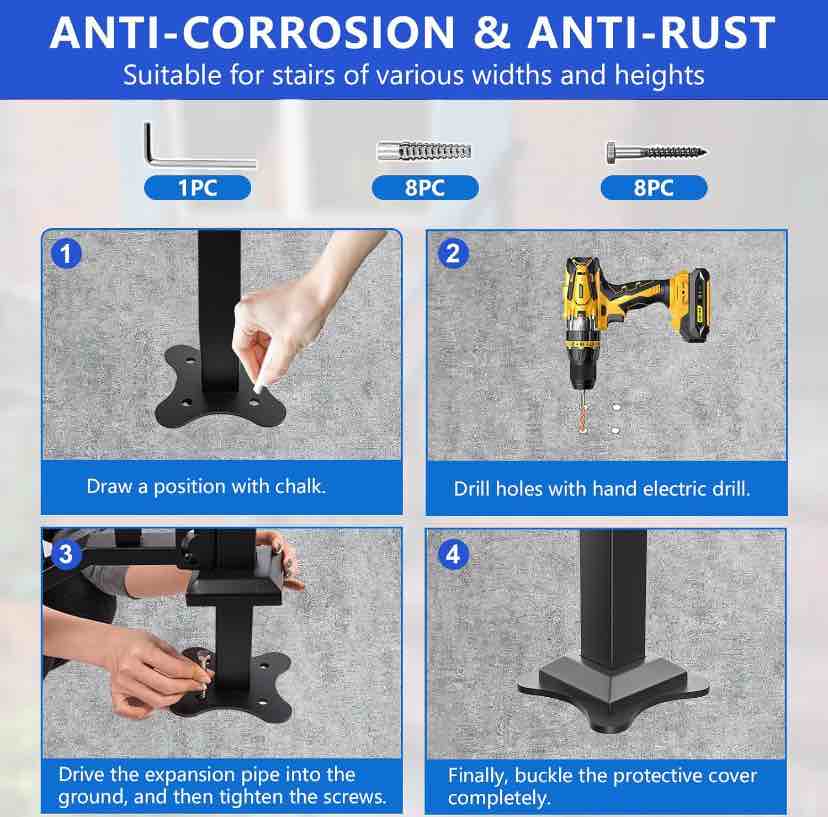 ANTI-CORROSION & ANTI-RUST
Suitable for stairs of various widths and heights

1PC

8PC

8PC

1
Draw a position with chalk.

2
Drill holes with hand electric drill.

3
Drive the expansion pipe into the ground, and then tighten the screws.

4
Finally, buckle the protective cover completely.