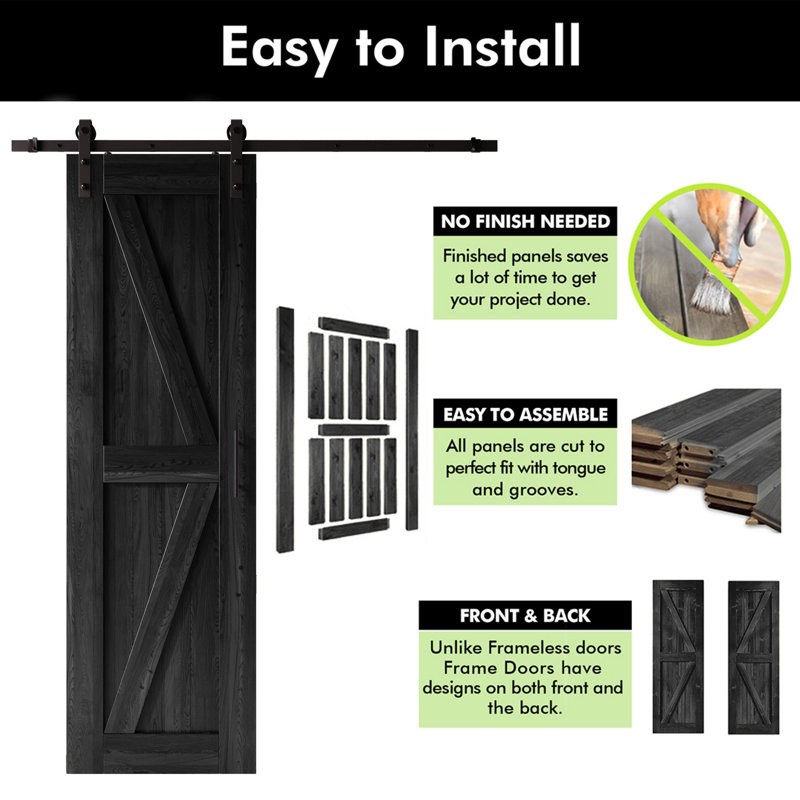 Easy to Install

NO FINISH NEEDED

Finished panels saves a lot of time to get your project done.

EASY TO ASSEMBLE

All panels are cut to perfect fit with tongue and grooves.

FRONT & BACK

Unlike Frameless doors Frame Doors have designs on both front and the back.