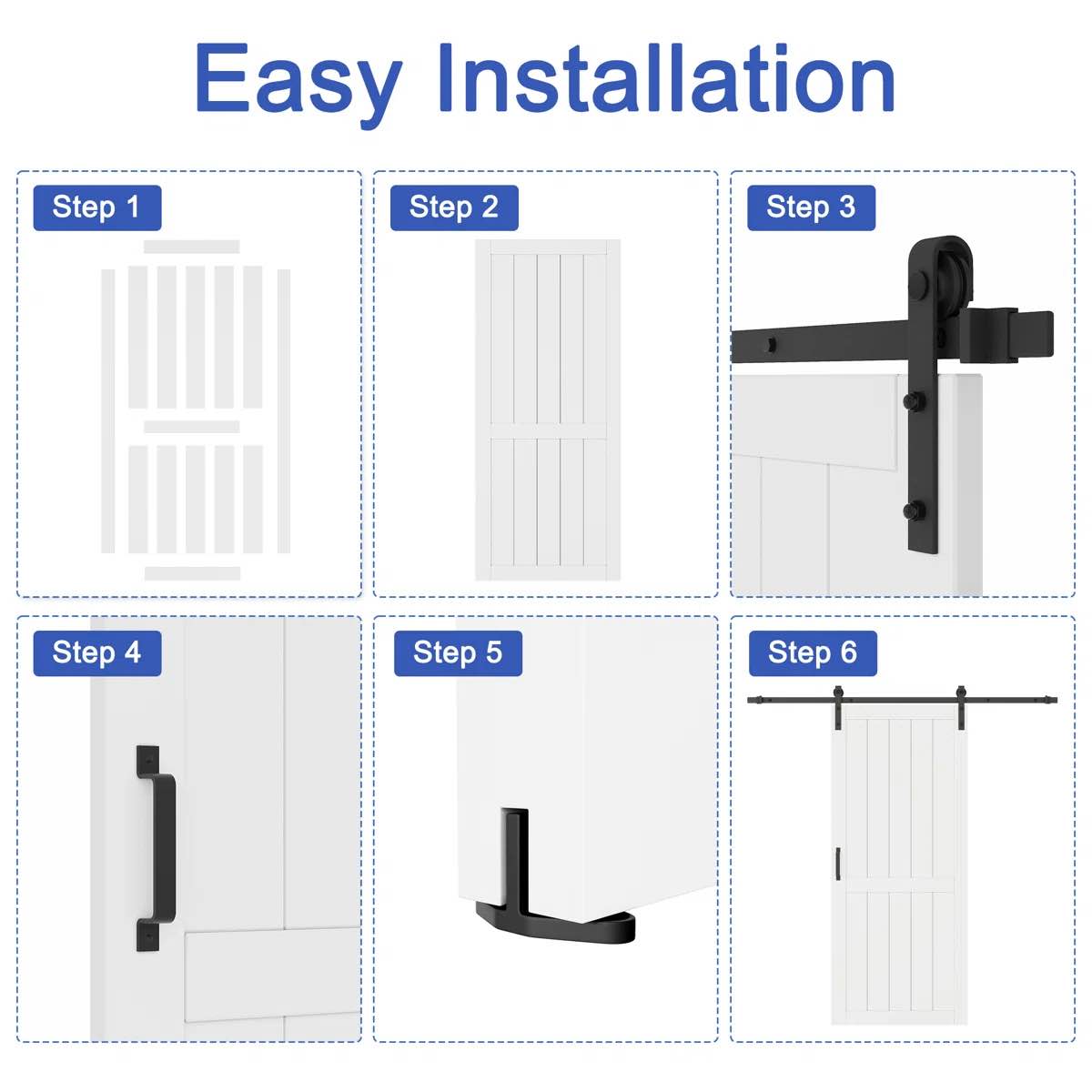 Easy Installation

Step 1

Step 2

Step 3

Step 4

Step 5

Step 6