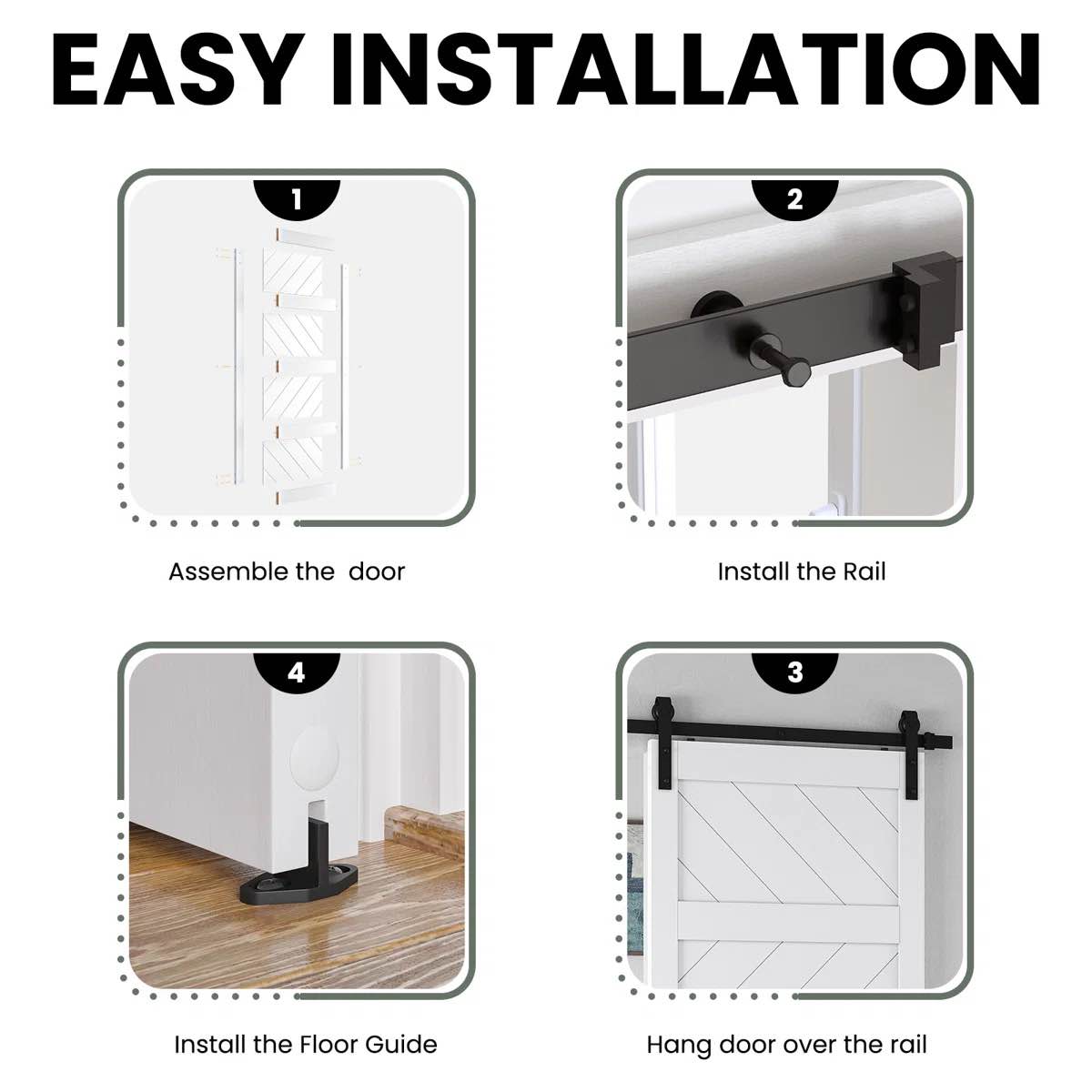 EASY INSTALLATION

1

Assemble the  door

2

Install the Rail

4

Install the Floor Guide

3

Hang door over the rail