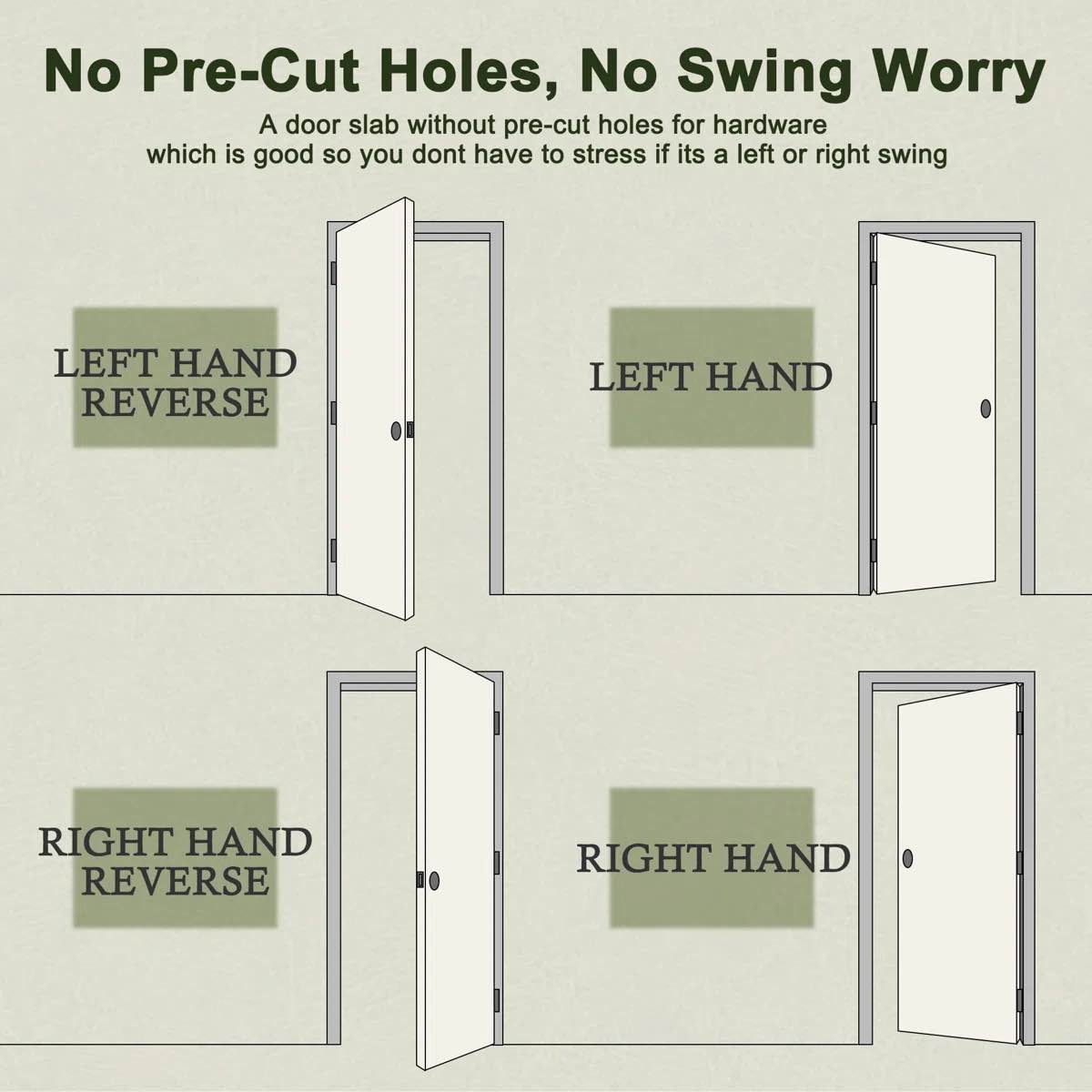 No Pre-Cut Holes, No Swing Worry

A door slab without pre-cut holes for hardware which is good so you dont have to stress if its a left or right swing

LEFT HAND REVERSE

LEFT HAND

RIGHT HAND REVERSE

RIGHT HAND