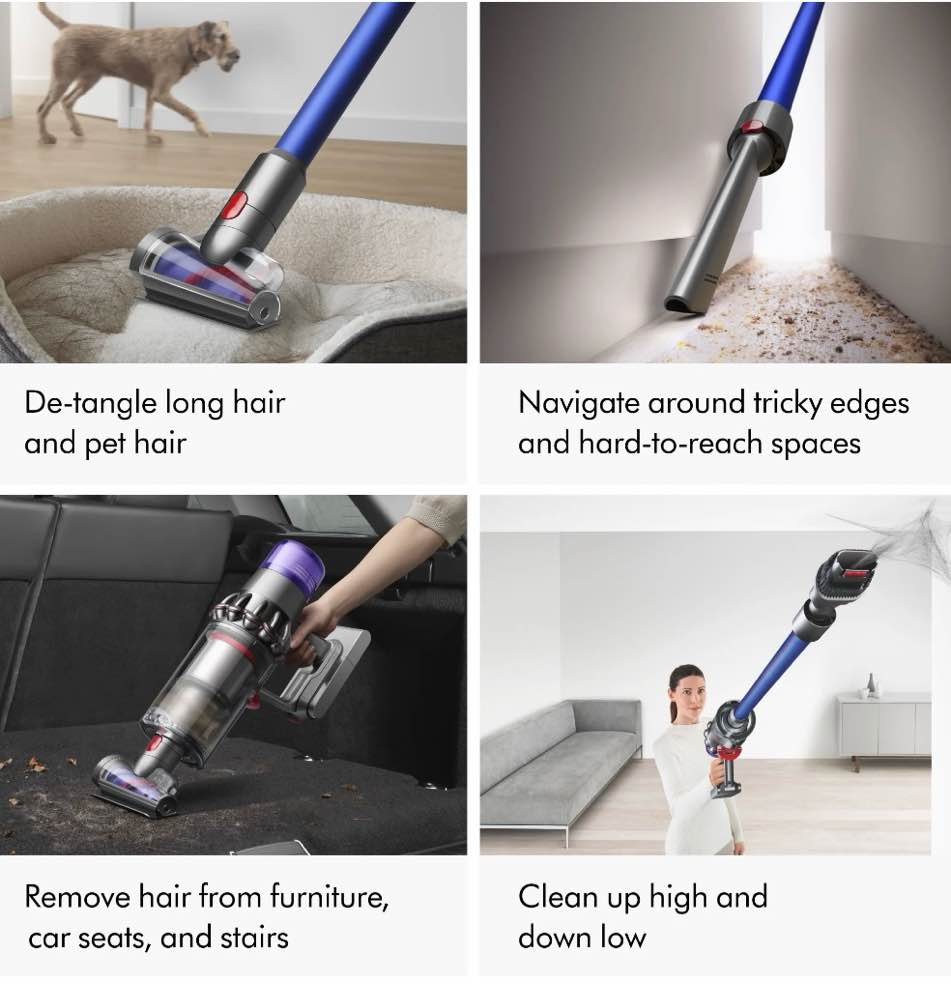 De-tangle long hair and pet hair

Navigate around tricky edges and hard-to-reach spaces

Remove hair from furniture, car seats, and stairs

Clean up high and down low