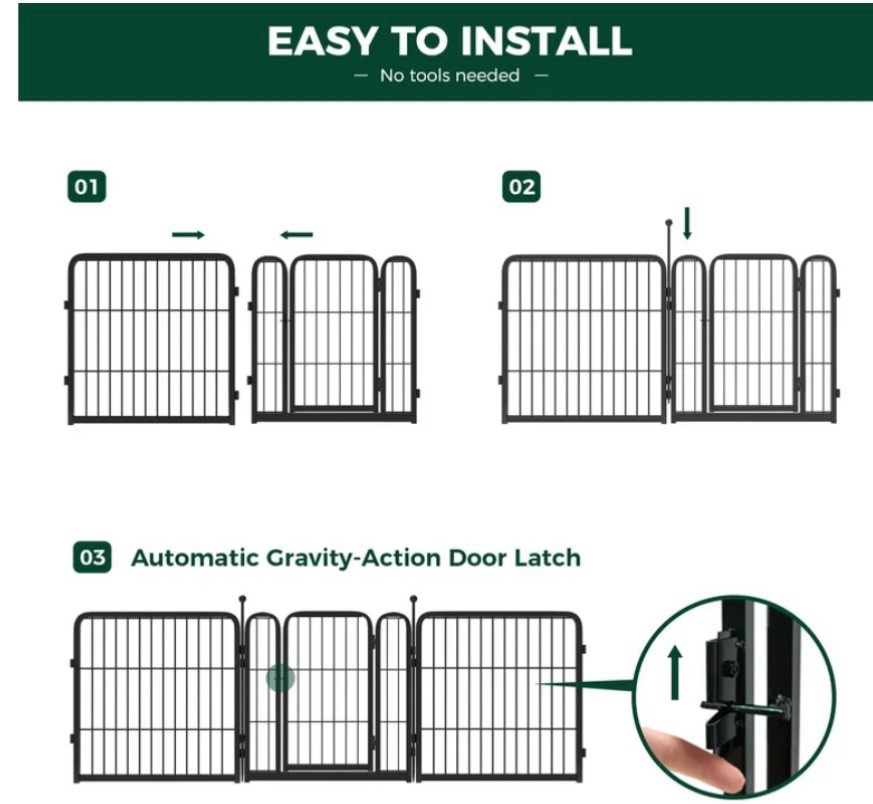 EASY TO INSTALL

— No tools needed —

01

02

03 Automatic Gravity-Action Door Latch