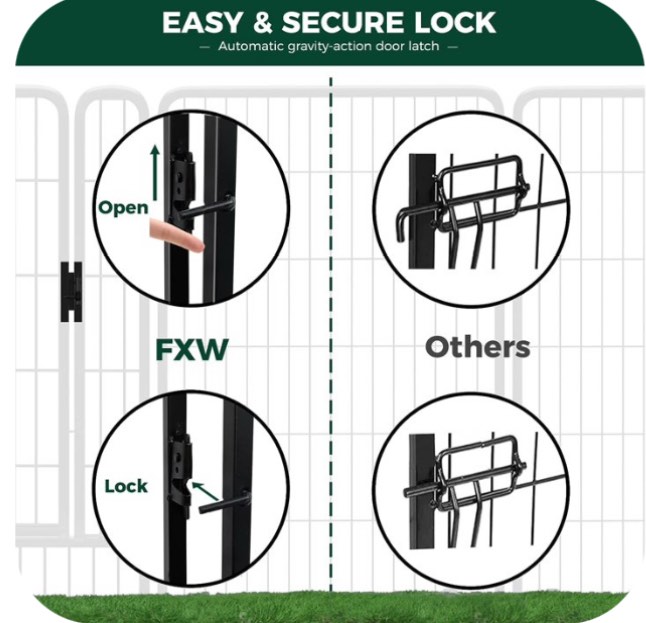 EASY & SECURE LOCK
— Automatic gravity-action door latch —

Open

FXW

Lock

Others